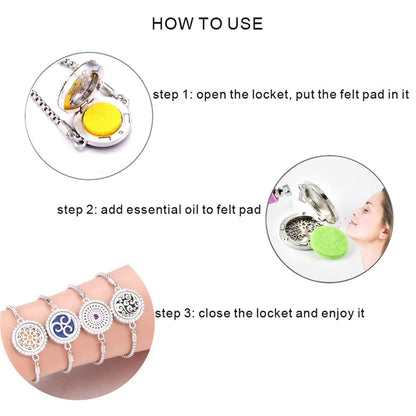 HOW TO USE

step 1: open the locket, put the felt pad in it

step 2: add essential oil to felt pad

step 3: close the locket and enjoy it